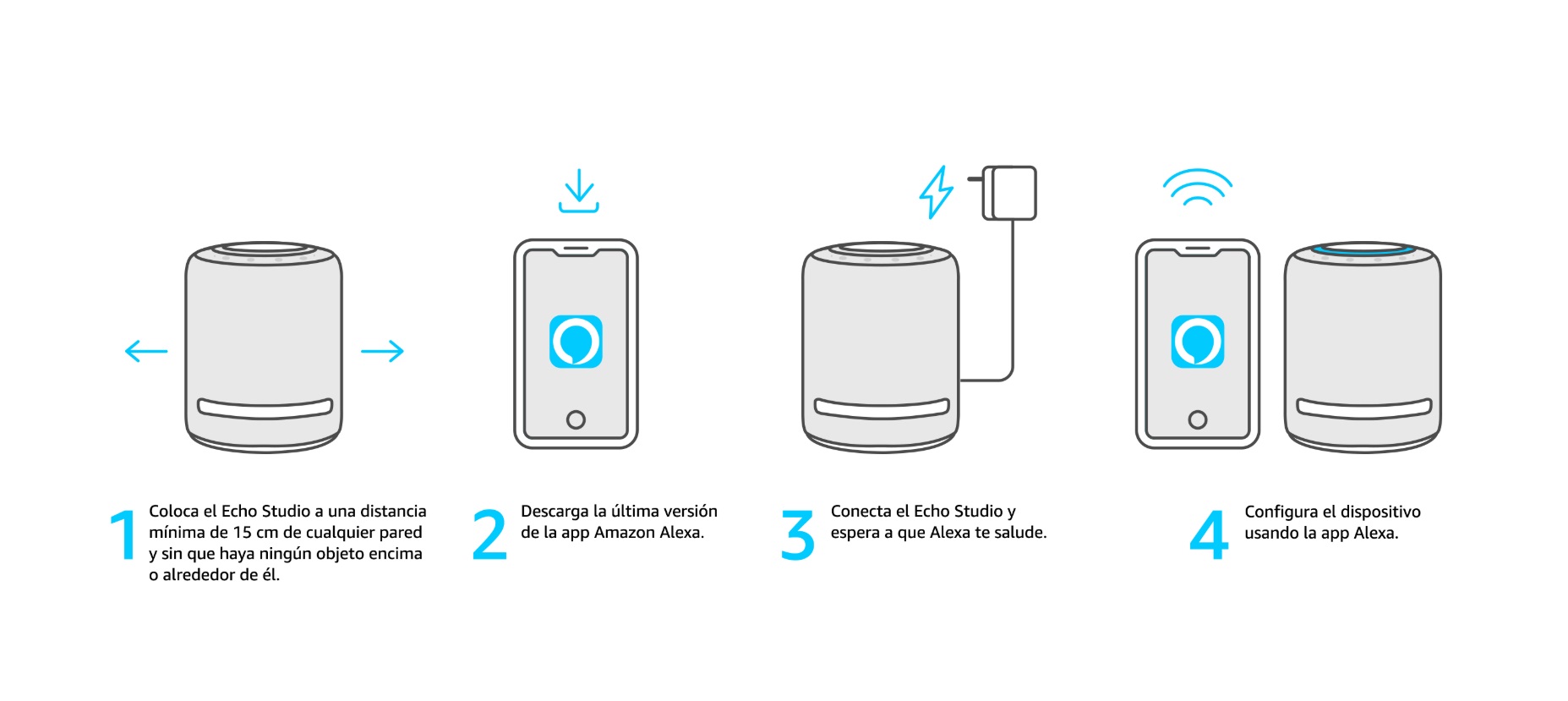 1 Coloca el Echo Studio a una distancia mínima de 15 cm de cualquier pared y sin que haya ningún objeto encima o alrededor de él.

2 Descarga la última versión de la app Amazon Alexa.

3 Conecta el Echo Studio y espera a que Alexa te salude.

4 Configura el dispositivo usando la app Alexa.